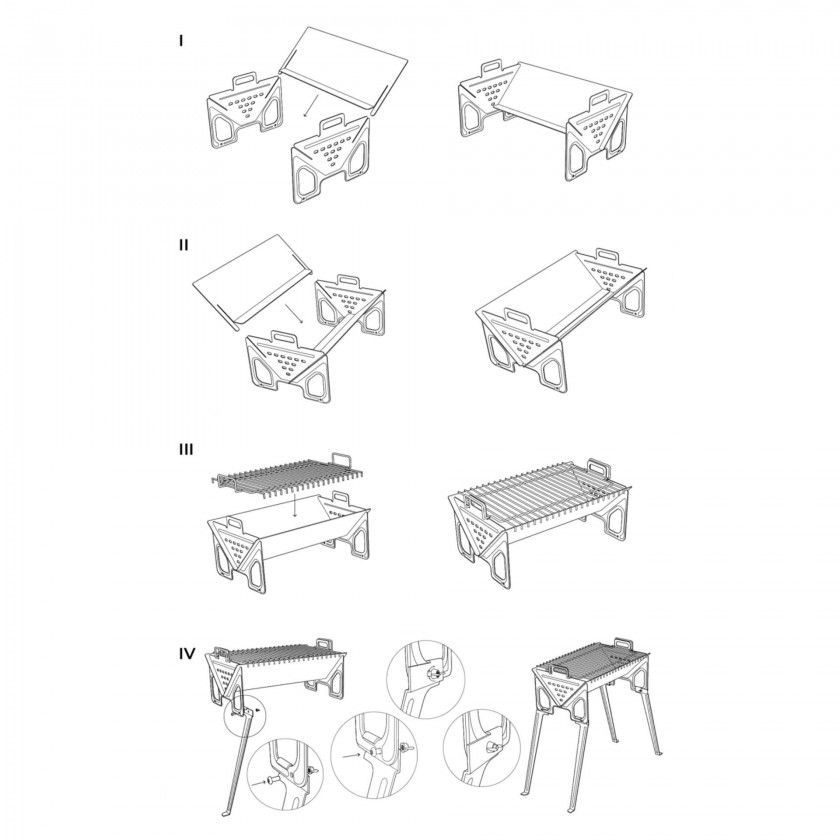 I

II

III

IV