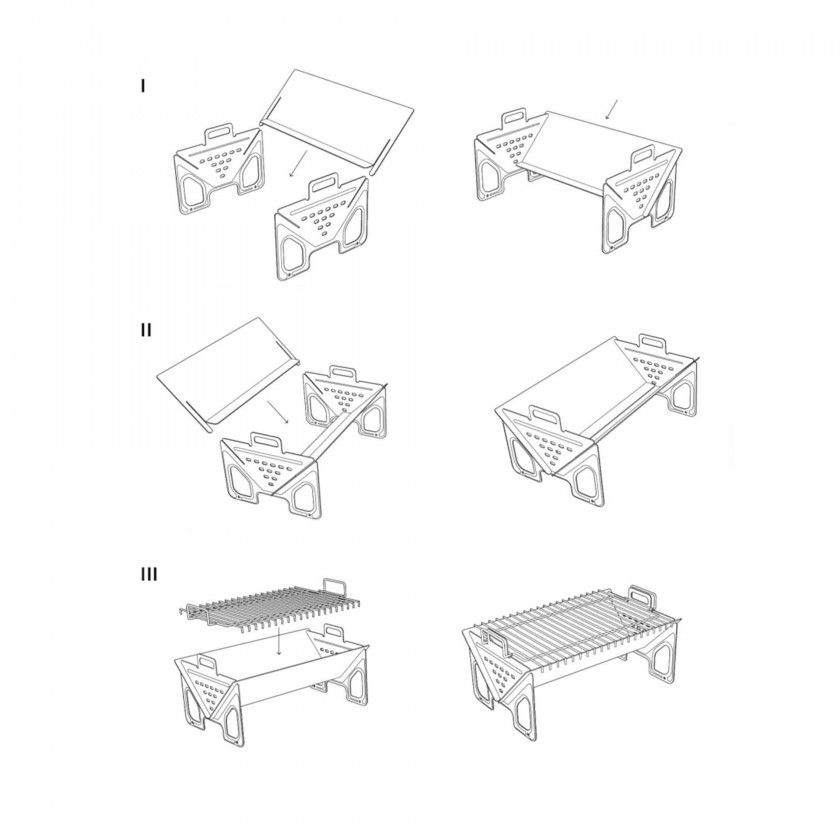 I

II

III