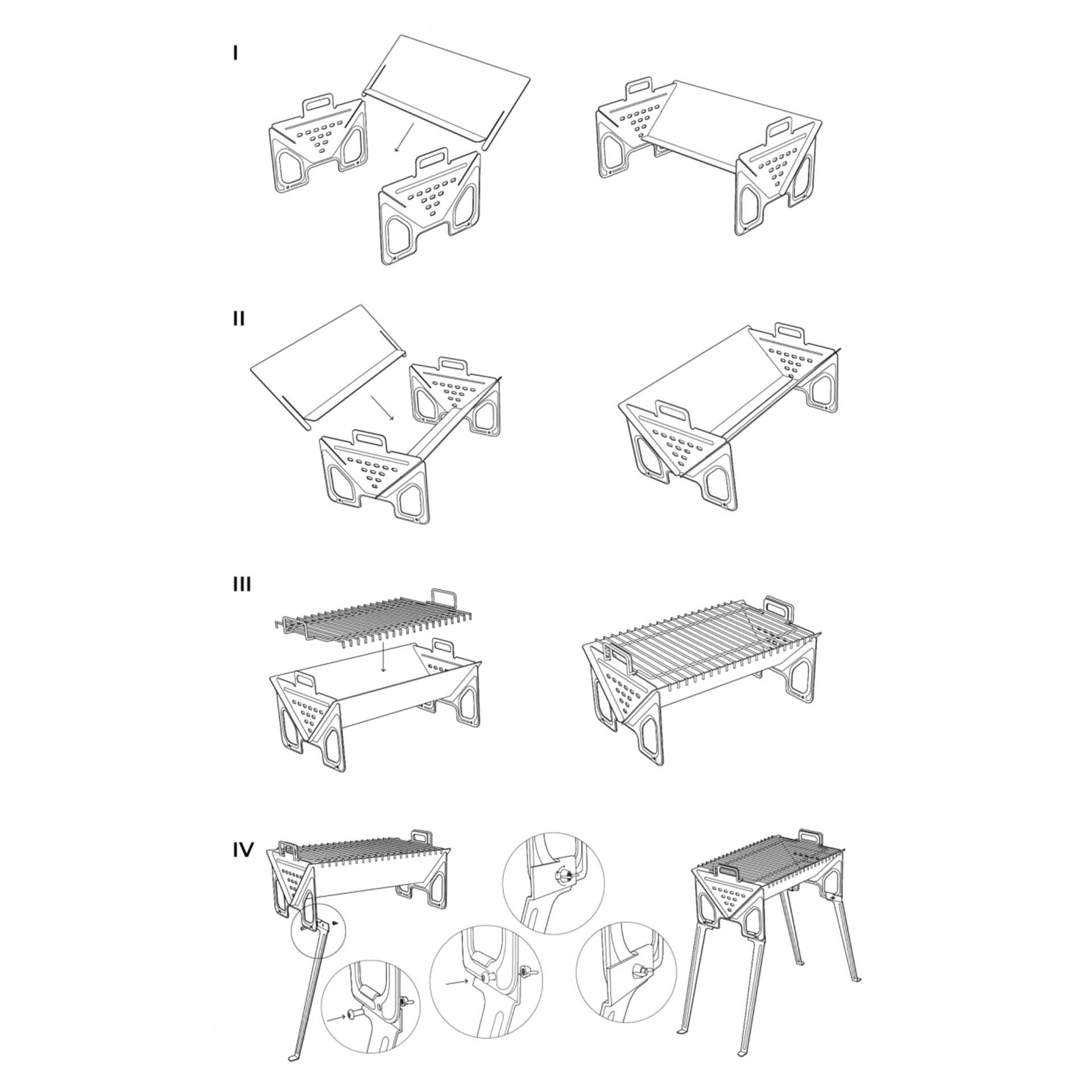 I

II

III

IV