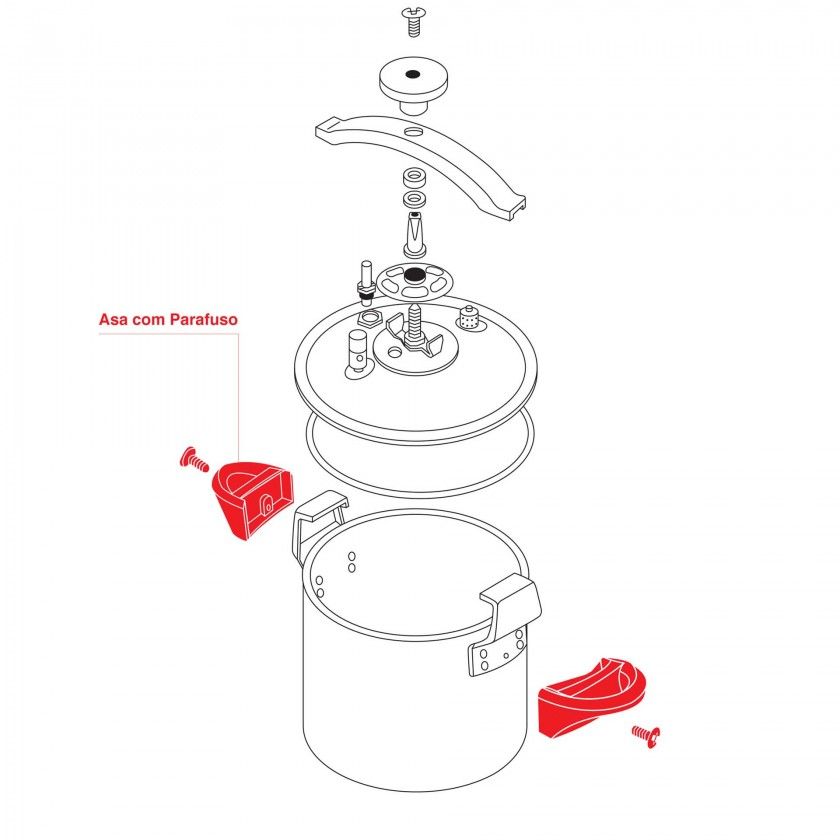 Asa com Parafuso