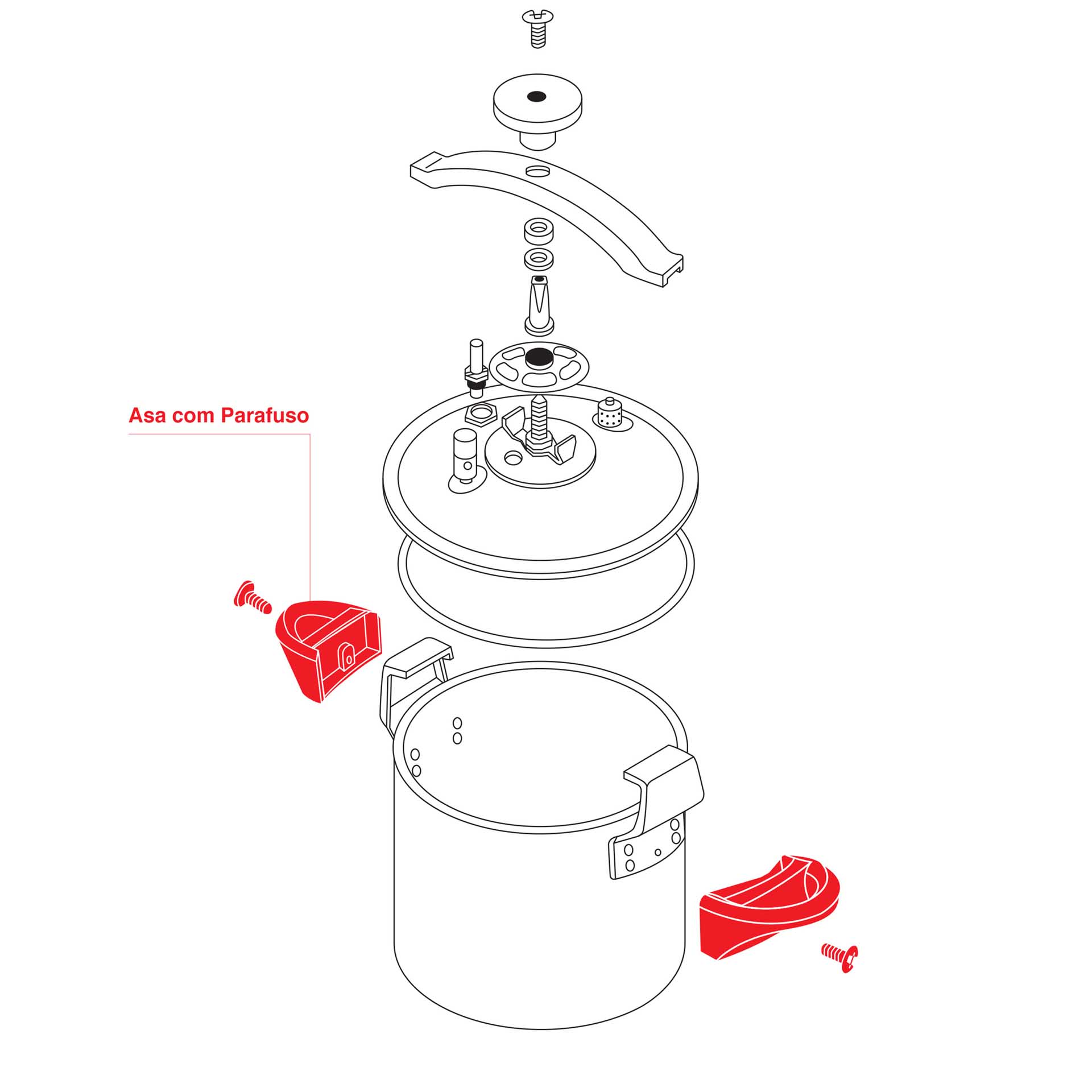 Asa com Parafuso