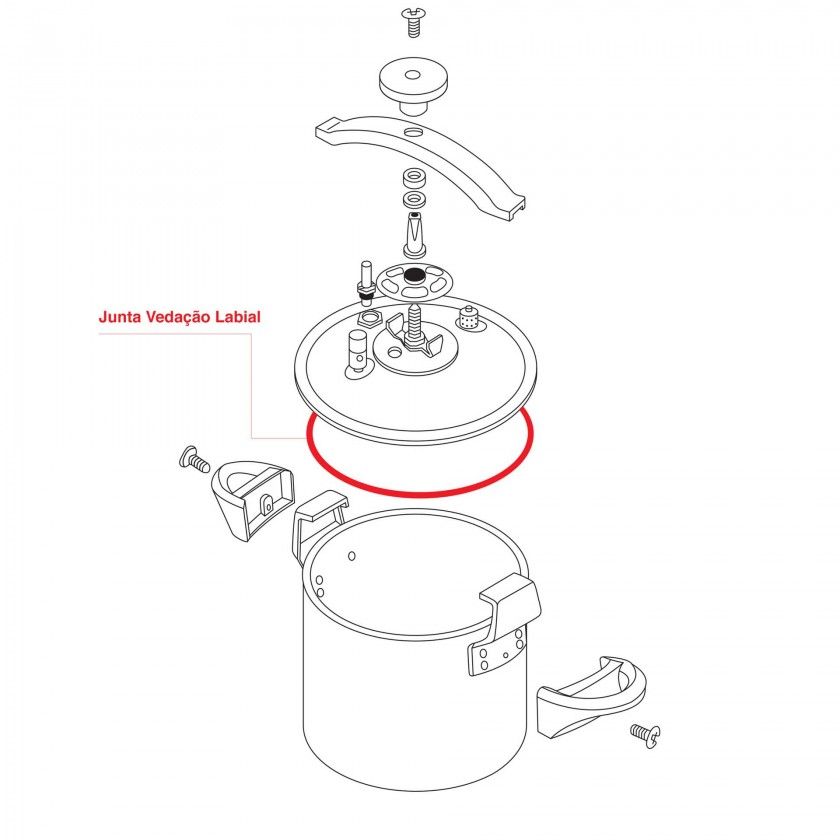 Junta Vedação Labial