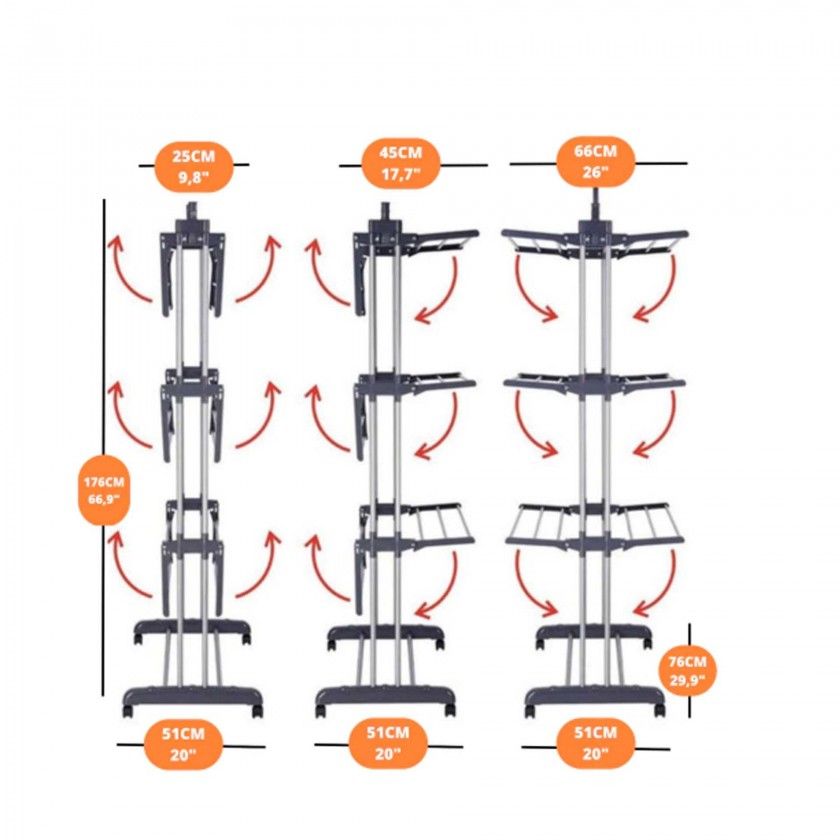 25CM
9,8"

45CM
17,7"

66CM
26"

176CM
66,9"

76CM
29,9"

51CM
20"

51CM
20"

51CM
20"