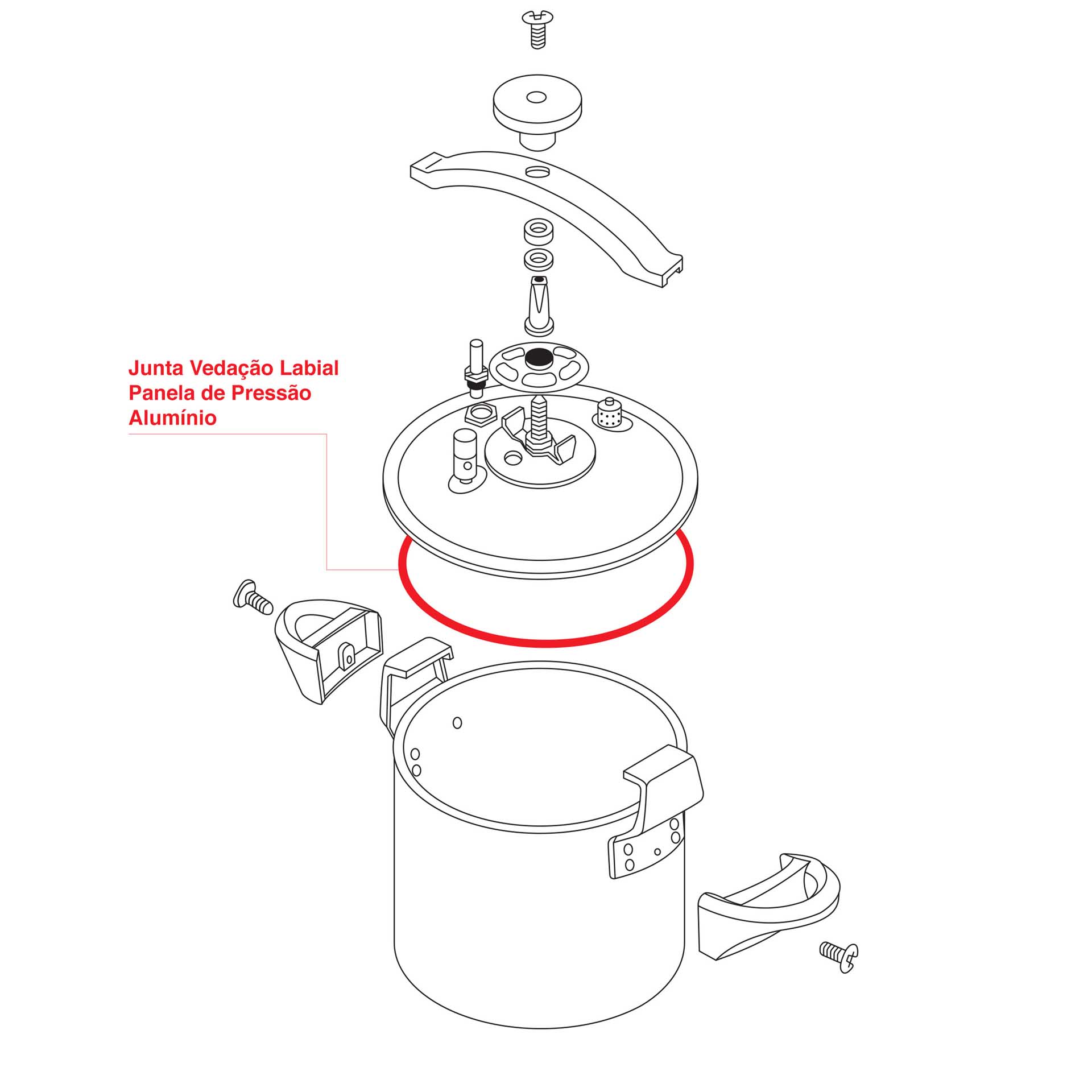 Junta Vedação Labial
Panela de Pressão
Alumínio